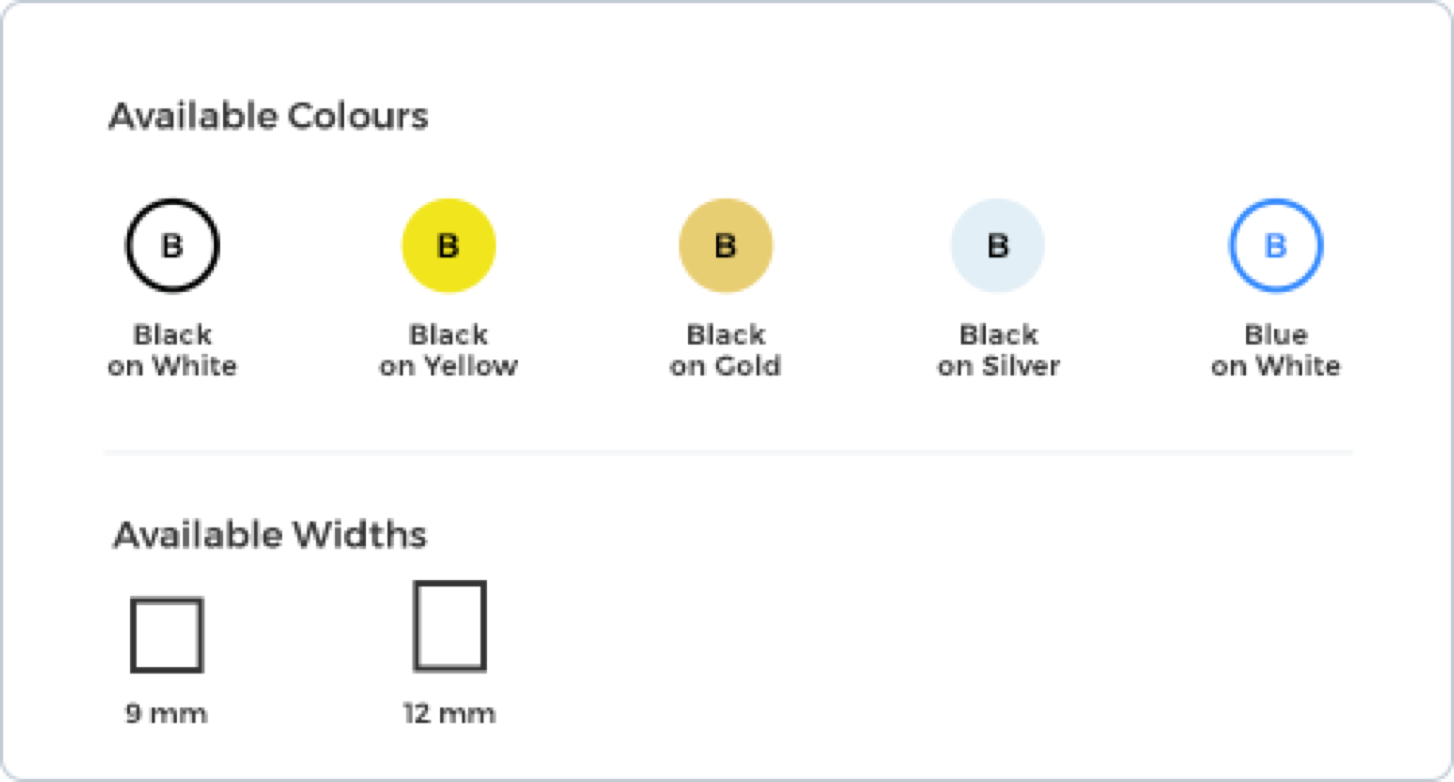 Available Colours

B
Black on White

B
Black on Yellow

B
Black on Gold

B
Black on Silver

B
Blue on White

Available Widths

9 mm

12 mm